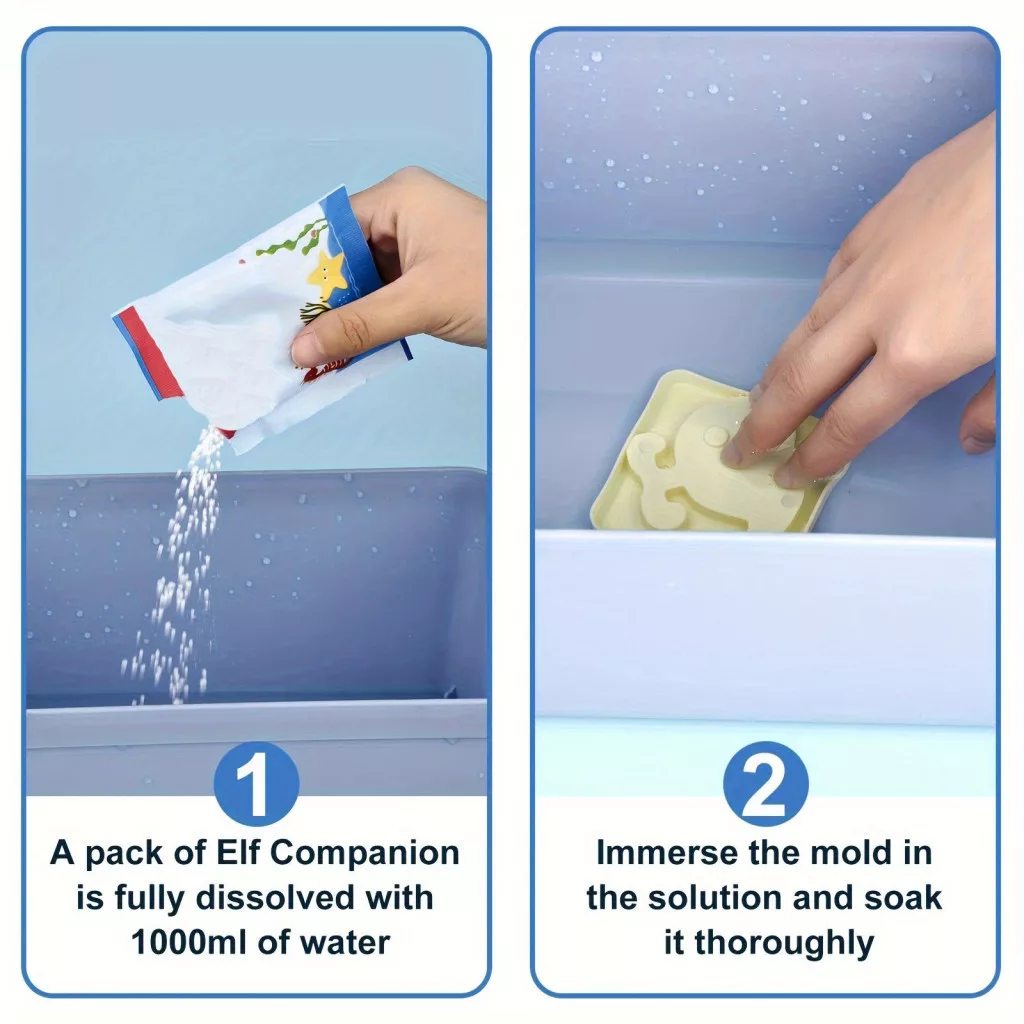 1

A pack of Elf Companion is fully dissolved with 1000ml of water

2

Immerse the mold in the solution and soak it thoroughly