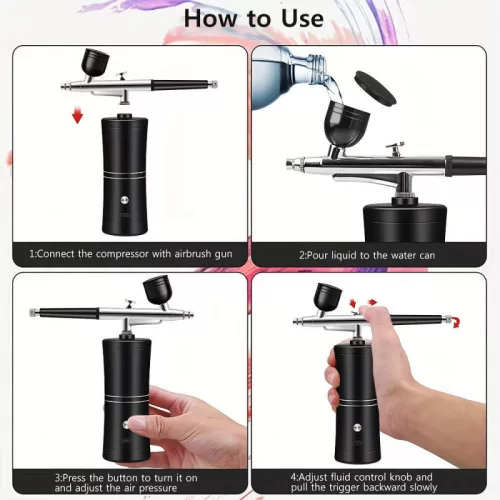 How to Use

1:Connect the compressor with airbrush gun

2:Pour liquid to the water can

3:Press the button to turn it on and adjust the air pressure

4:Adjust fluid control knob and pull the trigger backward slowly