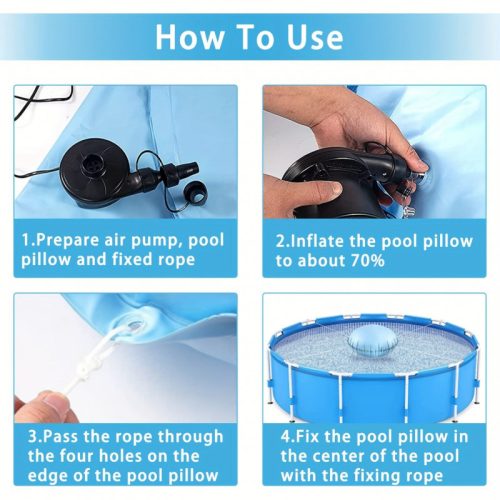 How To Use

1.Prepare air pump, pool pillow and fixed rope

2.Inflate the pool pillow to about 70%

3.Pass the rope through the four holes on the edge of the pool pillow

4.Fix the pool pillow in the center of the pool with the fixing rope