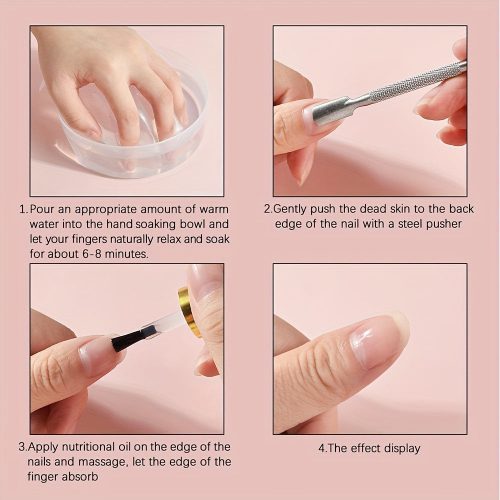 1. Pour an appropriate amount of warm water into the hand soaking bowl and let your fingers naturally relax and soak for about 6-8 minutes.

2.Gently push the dead skin to the back edge of the nail with a steel pusher

3.Apply nutritional oil on the edge of the nails and massage, let the edge of the finger absorb

4.The effect display