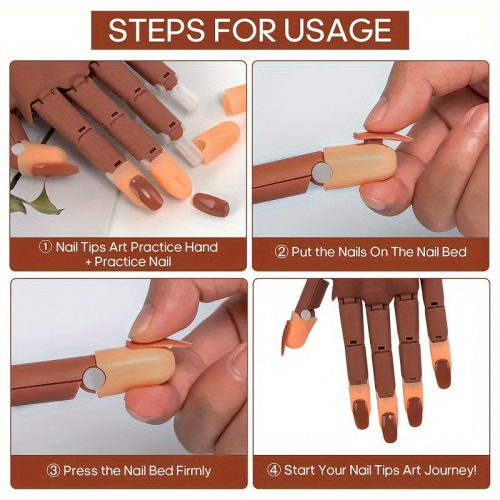 STEPS FOR USAGE

① Nail Tips Art Practice Hand + Practice Nail

② Put the Nails On The Nail Bed

③ Press the Nail Bed Firmly

④ Start Your Nail Tips Art Journey!