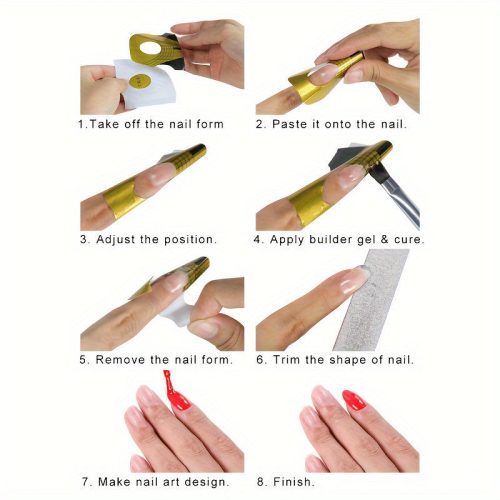 1.Take off the nail form

2. Paste it onto the nail.

3. Adjust the position.

4. Apply builder gel & cure.

5. Remove the nail form.

6. Trim the shape of nail.

7. Make nail art design.

8. Finish.