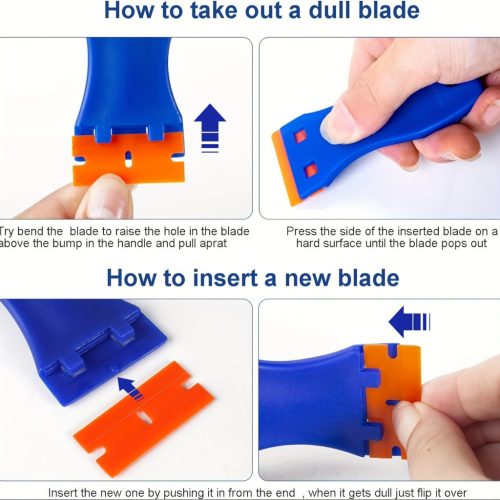 How to take out a dull blade

Try bend the blade to raise the hole in the blade above the bump in the handle and pull aprat

Press the side of the inserted blade on a hard surface until the blade pops out

How to insert a new blade

Insert the new one by pushing it in from the end , when it gets dull just flip it over