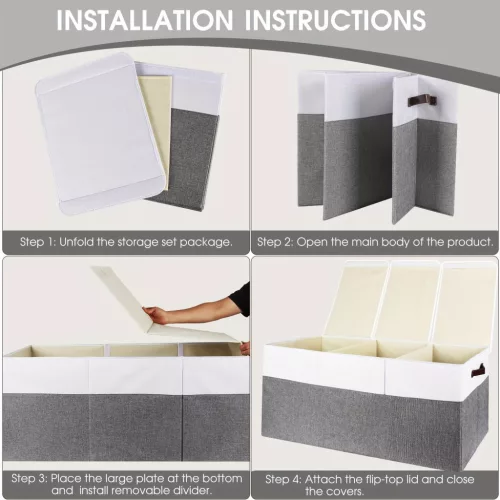 INSTALLATION INSTRUCTIONS

Step 1: Unfold the storage set package.

Step 2: Open the main body of the product.

Step 3: Place the large plate at the bottom and install removable divider.

Step 4: Attach the flip-top lid and close the covers.