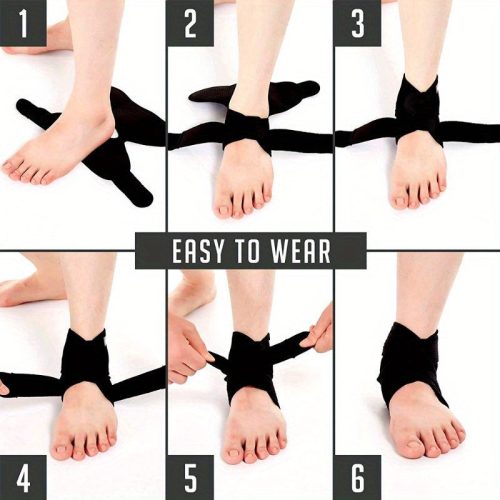 1

2

3

EASY TO WEAR

4

5

6