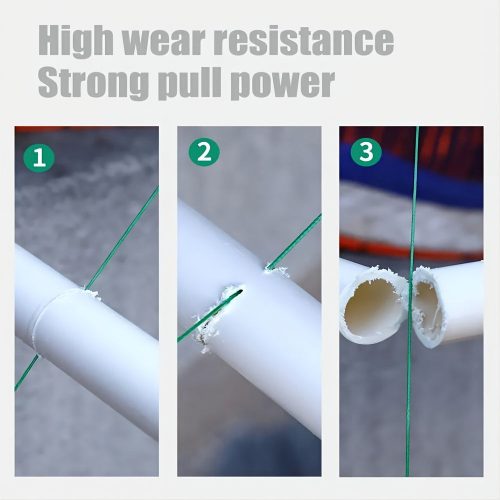 High wear resistance
Strong pull power

1

2

3