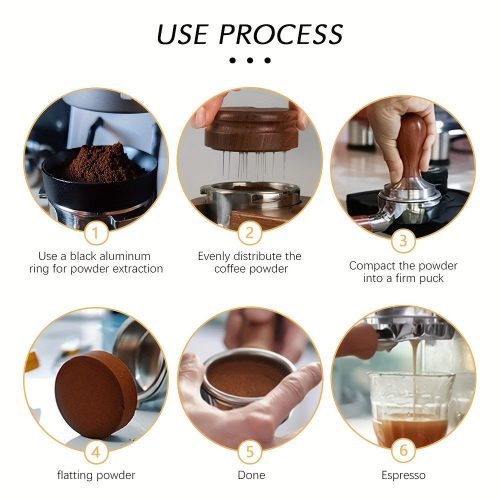 USE PROCESS

1
Use a black aluminum ring for powder extraction

2
Evenly distribute the coffee powder

3
Compact the powder into a firm puck

4
flatting powder

5
Done

6
Espresso