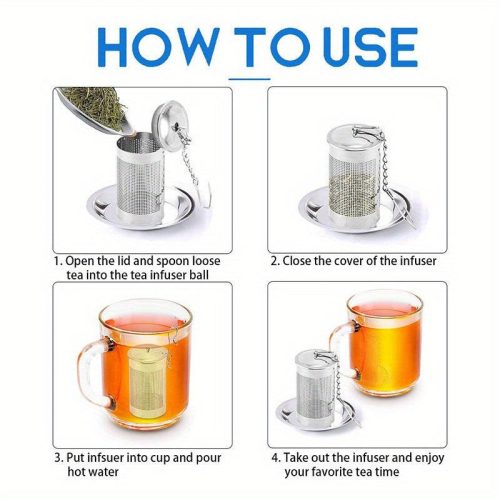 HOW TO USE

1. Open the lid and spoon loose tea into the tea infuser ball

2. Close the cover of the infuser

3. Put infsuer into cup and pour hot water

4. Take out the infuser and enjoy your favorite tea time