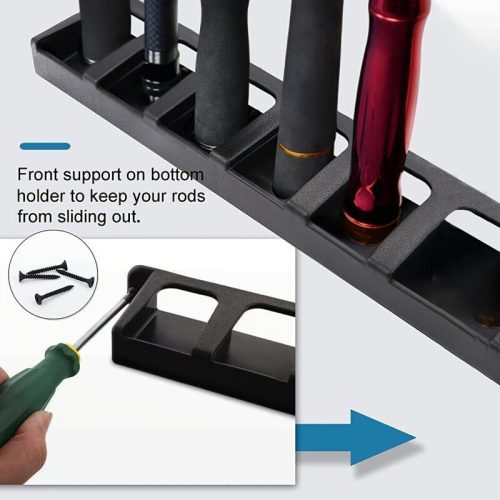 Front support on bottom holder to keep your rods from sliding out.