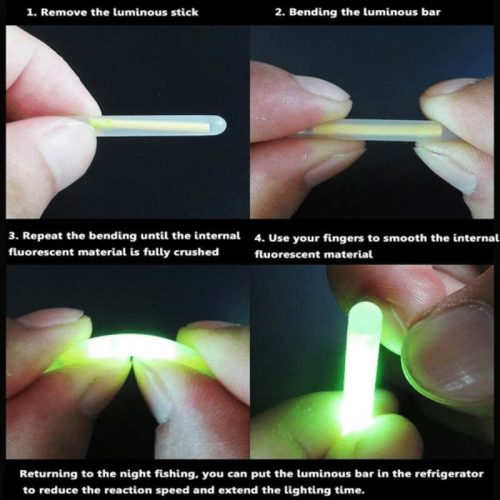 1. Remove the luminous stick

2. Bending the luminous bar

3. Repeat the bending until the internal fluorescent material is fully crushed

4. Use your fingers to smooth the internal fluorescent material

Returning to the night fishing, you can put the luminous bar in the refrigerator to reduce the reaction speed and extend the lighting time.