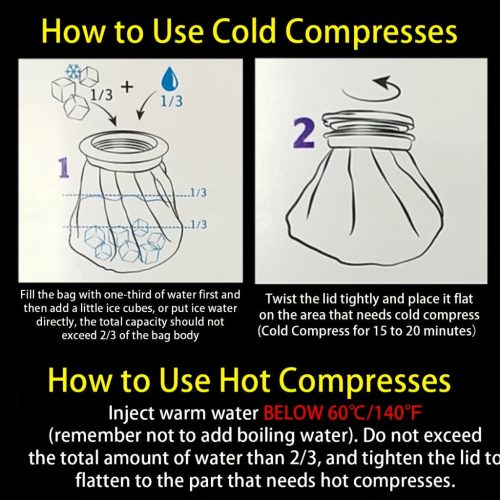 How to Use Cold Compresses

1/3 + 1/3

1

1/3

1/3

2

Fill the bag with one-third of water first and then add a little ice cubes, or put ice water directly, the total capacity should not exceed 2/3 of the bag body

Twist the lid tightly and place it flat on the area that needs cold compress (Cold Compress for 15 to 20 minutes)

How to Use Hot Compresses

Inject warm water BELOW 60℃/140°F (remember not to add boiling water). Do not exceed the total amount of water than 2/3, and tighten the lid to flatten to the part that needs hot compresses.