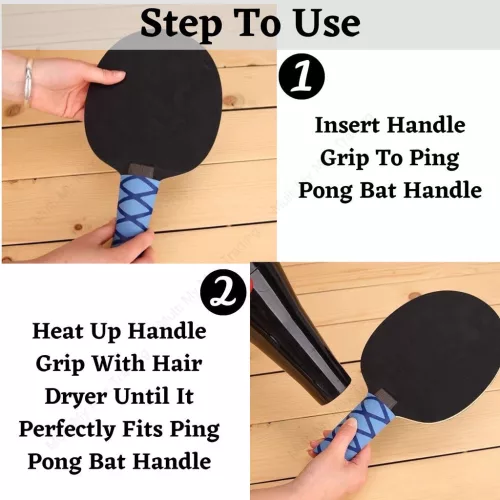 Step To Use

1

Insert Handle Grip To Ping Pong Bat Handle

2

Heat Up Handle Grip With Hair Dryer Until It Perfectly Fits Ping Pong Bat Handle