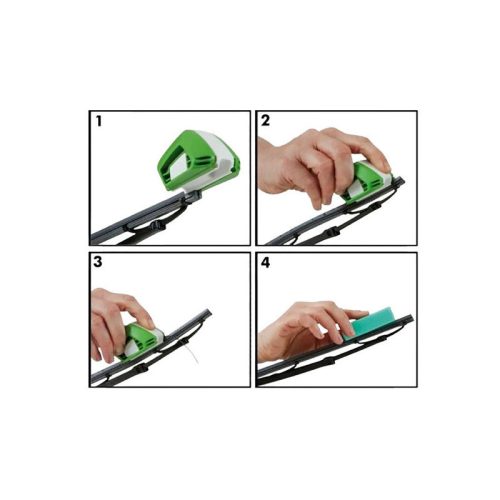 1

2

3

4